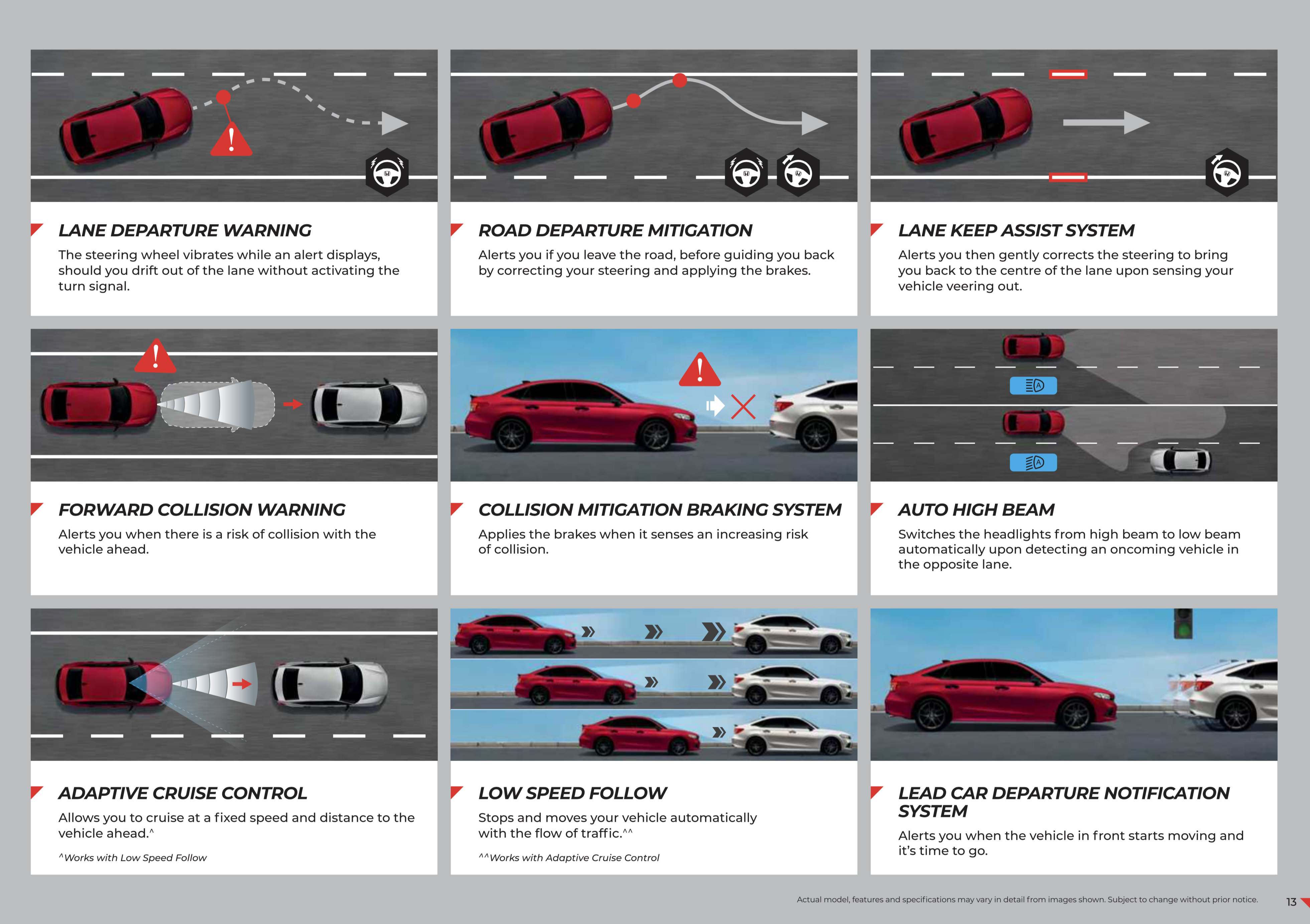 LANE DEPARTURE WARNING

The steering wheel vibrates while an alert displays, should you drift out of the lane without activating the turn signal.

ROAD DEPARTURE MITIGATION

Alerts you if you leave the road, before guiding you back by correcting your steering and applying the brakes.

LANE KEEP ASSIST SYSTEM

Alerts you then gently corrects the steering to bring you back to the centre of the lane upon sensing your vehicle veering out.

FORWARD COLLISION WARNING

Alerts you when there is a risk of collision with the vehicle ahead.

COLLISION MITIGATION BRAKING SYSTEM

Applies the brakes when it senses an increasing risk of collision.

AUTO HIGH BEAM

Switches the headlights from high beam to low beam automatically upon detecting an oncoming vehicle in the opposite lane.

ADAPTIVE CRUISE CONTROL

Allows you to cruise at a fixed speed and distance to the vehicle ahead.^

^Works with Low Speed Follow

LOW SPEED FOLLOW

Stops and moves your vehicle automatically with the flow of traffic.^^

^^Works with Adaptive Cruise Control

LEAD CAR DEPARTURE NOTIFICATION SYSTEM

Alerts you when the vehicle in front starts moving and it's time to go.

Actual model, features and specifications may vary in detail from images shown. Subject to change without prior notice.

13