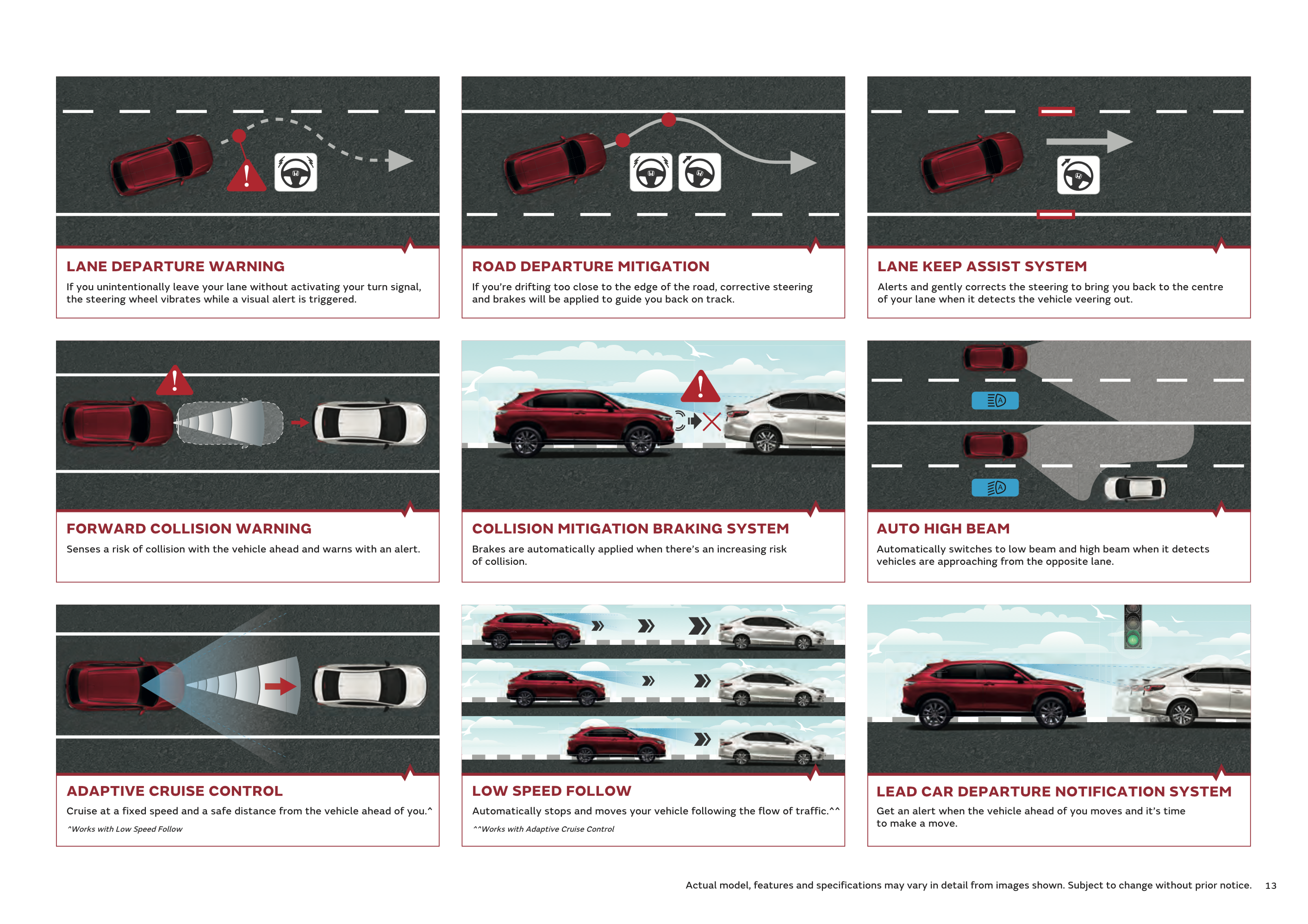 LANE DEPARTURE WARNING

If you unintentionally leave your lane without activating your turn signal, the steering wheel vibrates while a visual alert is triggered.

ROAD DEPARTURE MITIGATION

If you're drifting too close to the edge of the road, corrective steering and brakes will be applied to guide you back on track.

LANE KEEP ASSIST SYSTEM

Alerts and gently corrects the steering to bring you back to the centre of your lane when it detects the vehicle veering out.

FORWARD COLLISION WARNING

Senses a risk of collision with the vehicle ahead and warns with an alert.

COLLISION MITIGATION BRAKING SYSTEM

Brakes are automatically applied when there's an increasing risk of collision.

AUTO HIGH BEAM

Automatically switches to low beam and high beam when it detects vehicles are approaching from the opposite lane.

ADAPTIVE CRUISE CONTROL

Cruise at a fixed speed and a safe distance from the vehicle ahead of you.^

^Works with Low Speed Follow

LOW SPEED FOLLOW

Automatically stops and moves your vehicle following the flow of traffic.^^

^^Works with Adaptive Cruise Control

LEAD CAR DEPARTURE NOTIFICATION SYSTEM

Get an alert when the vehicle ahead of you moves and it's time to make a move.

Actual model, features and specifications may vary in detail from images shown. Subject to change without prior notice. 13