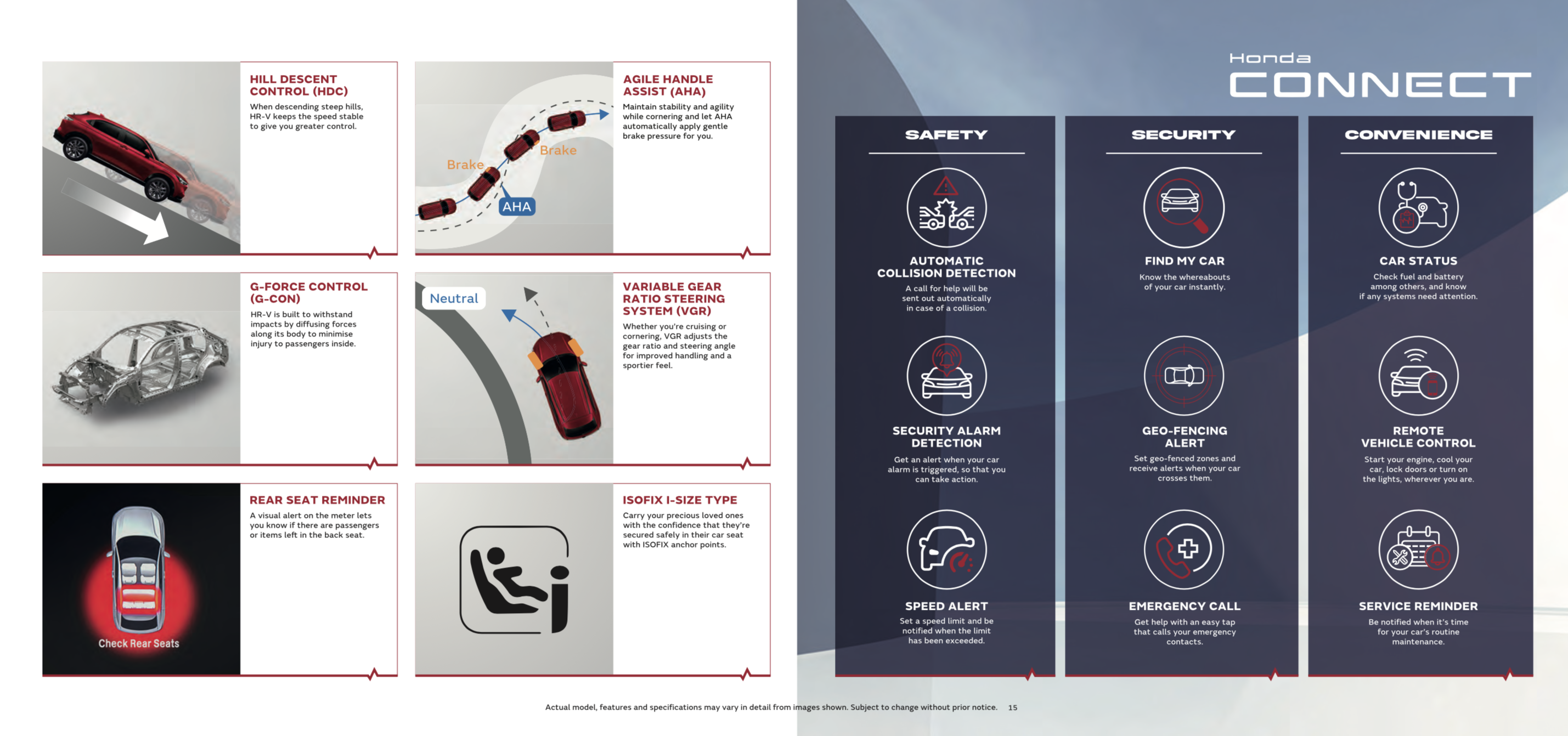 HILL DESCENT CONTROL (HDC)
When descending steep hills, HR-V keeps the speed stable to give you greater control.

Brake
Brake
AHA

AGILE HANDLE ASSIST (AHA)
Maintain stability and agility while cornering and let AHA automatically apply gentle brake pressure for you.

G-FORCE CONTROL (G-CON)
HR-V is built to withstand impacts by diffusing forces along its body to minimise injury to passengers inside.

Neutral

VARIABLE GEAR RATIO STEERING SYSTEM (VGR)
Whether you're cruising or cornering, VGR adjusts the gear ratio and steering angle for improved handling and a sportier feel.

Check Rear Seats

REAR SEAT REMINDER
A visual alert on the meter lets you know if there are passengers or items left in the back seat.

ISOFIX I-SIZE TYPE
Carry your precious loved ones with the confidence that they're secured safely in their car seat with ISOFIX anchor points.

Honda
CONNECT

SAFETY

AUTOMATIC COLLISION DETECTION
A call for help will be sent out automatically in case of a collision.

SECURITY ALARM DETECTION
Get an alert when your car alarm is triggered, so that you can take action.

SPEED ALERT
Set a speed limit and be notified when the limit has been exceeded.

SECURITY

FIND MY CAR
Know the whereabouts of your car instantly.

GEO-FENCING ALERT
Set geo-fenced zones and receive alerts when your car crosses them.

EMERGENCY CALL
Get help with an easy tap that calls your emergency contacts.

CONVENIENCE

CAR STATUS
Check fuel and battery among others, and know if any systems need attention.

REMOTE VEHICLE CONTROL
Start your engine, cool your car, lock doors or turn on the lights, wherever you are.

SERVICE REMINDER
Be notified when it's time for your car's routine maintenance.

Actual model, features and specifications may vary in detail from images shown. Subject to change without prior notice. 15