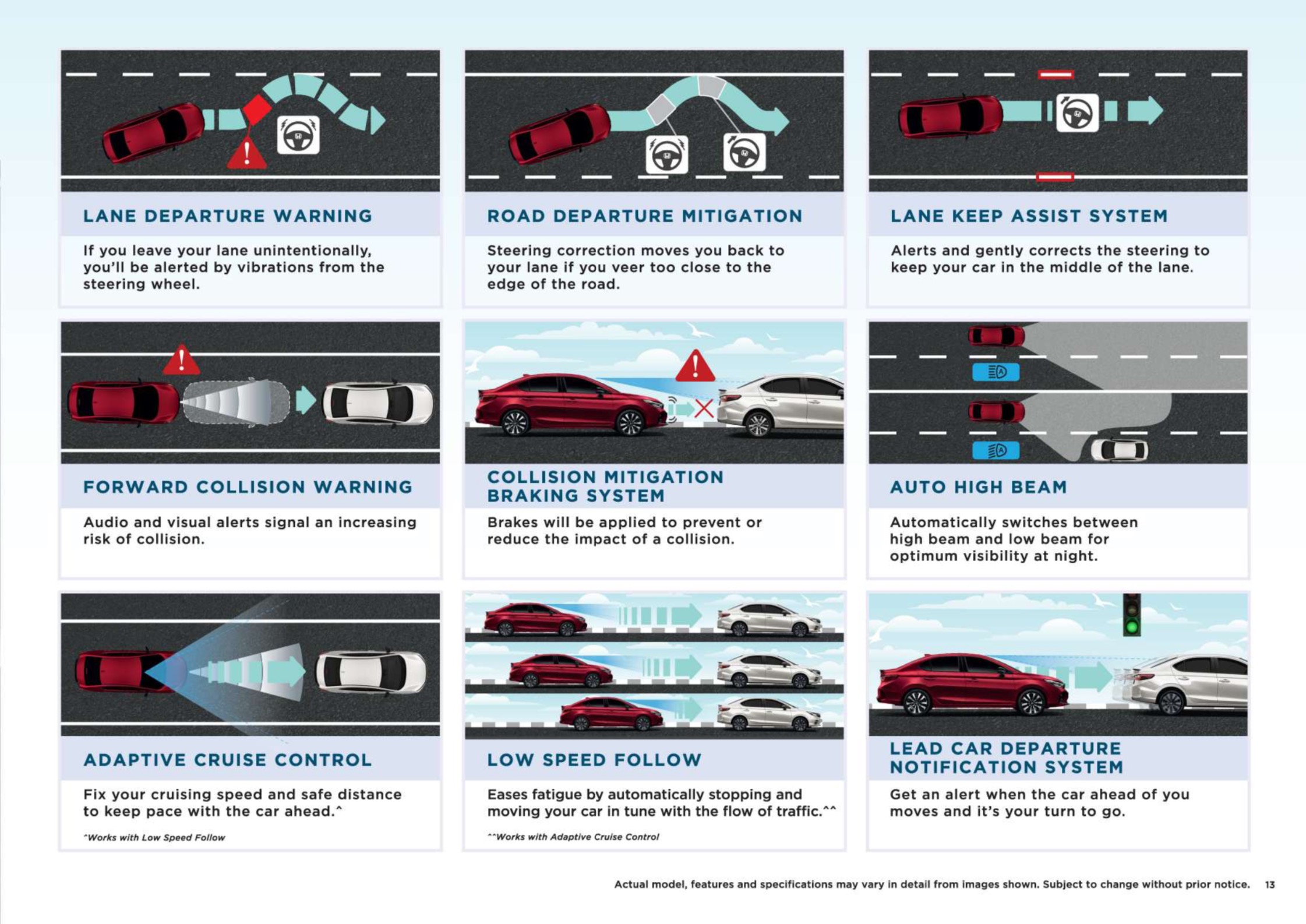 LANE DEPARTURE WARNING

If you leave your lane unintentionally, you'll be alerted by vibrations from the steering wheel.

ROAD DEPARTURE MITIGATION

Steering correction moves you back to your lane if you veer too close to the edge of the road.

LANE KEEP ASSIST SYSTEM

Alerts and gently corrects the steering to keep your car in the middle of the lane.

FORWARD COLLISION WARNING

Audio and visual alerts signal an increasing risk of collision.

COLLISION MITIGATION BRAKING SYSTEM

Brakes will be applied to prevent or reduce the impact of a collision.

AUTO HIGH BEAM

Automatically switches between high beam and low beam for optimum visibility at night.

ADAPTIVE CRUISE CONTROL

Fix your cruising speed and safe distance to keep pace with the car ahead.^

^Works with Low Speed Follow

LOW SPEED FOLLOW

Eases fatigue by automatically stopping and moving your car in tune with the flow of traffic.^^

^^Works with Adaptive Cruise Control

LEAD CAR DEPARTURE NOTIFICATION SYSTEM

Get an alert when the car ahead of you moves and it's your turn to go.

Actual model, features and specifications may vary in detail from images shown. Subject to change without prior notice. 13