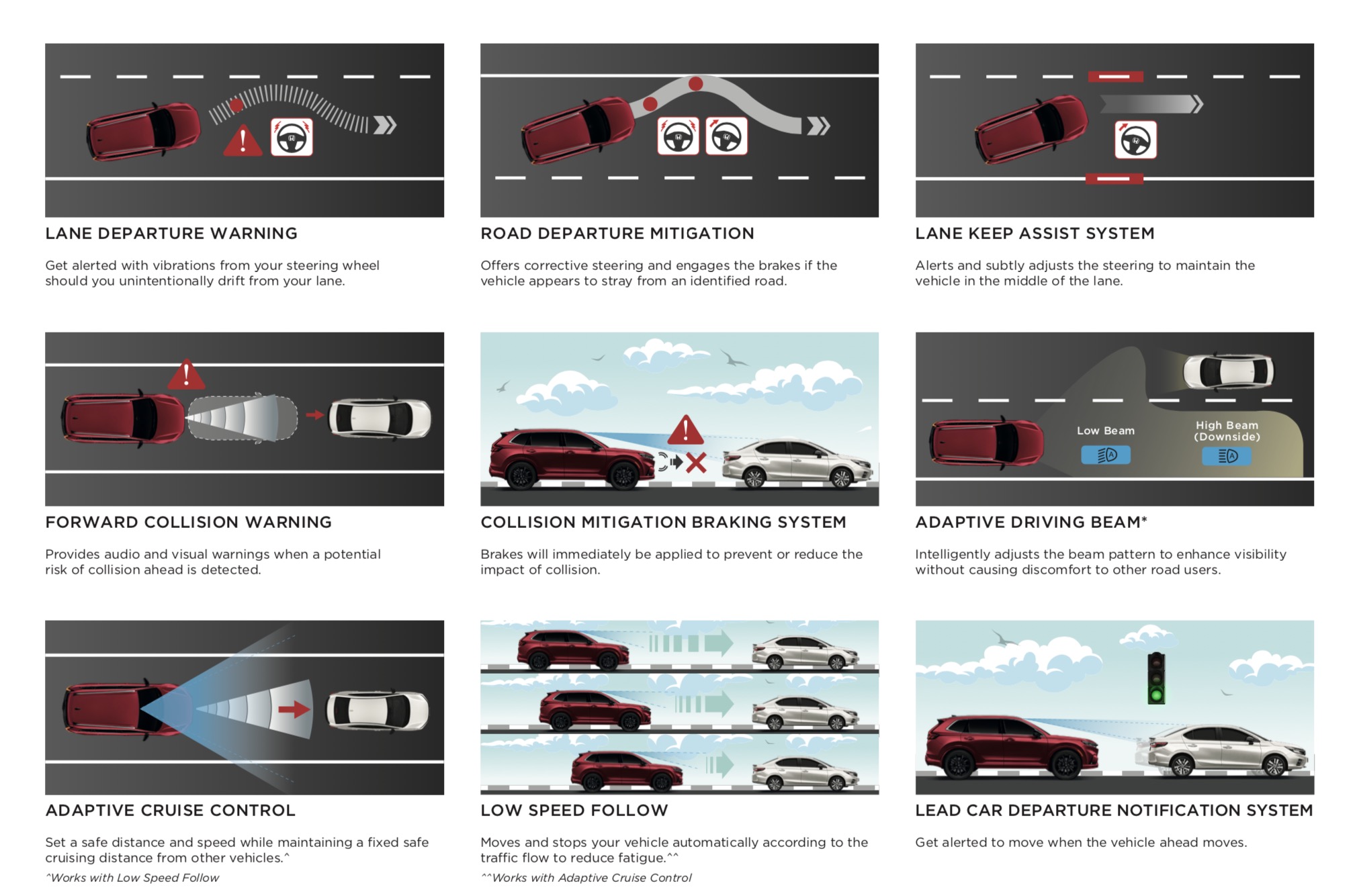 LANE DEPARTURE WARNING

Get alerted with vibrations from your steering wheel should you unintentionally drift from your lane.

ROAD DEPARTURE MITIGATION

Offers corrective steering and engages the brakes if the vehicle appears to stray from an identified road.

LANE KEEP ASSIST SYSTEM

Alerts and subtly adjusts the steering to maintain the vehicle in the middle of the lane.

FORWARD COLLISION WARNING

Provides audio and visual warnings when a potential risk of collision ahead is detected.

COLLISION MITIGATION BRAKING SYSTEM

Brakes will immediately be applied to prevent or reduce the impact of collision.

Low Beam

High Beam (Downside)

ADAPTIVE DRIVING BEAM*

Intelligently adjusts the beam pattern to enhance visibility without causing discomfort to other road users.

ADAPTIVE CRUISE CONTROL

Set a safe distance and speed while maintaining a fixed safe cruising distance from other vehicles.^

^Works with Low Speed Follow

LOW SPEED FOLLOW

Moves and stops your vehicle automatically according to the traffic flow to reduce fatigue.^^

^^Works with Adaptive Cruise Control

LEAD CAR DEPARTURE NOTIFICATION SYSTEM

Get alerted to move when the vehicle ahead moves.